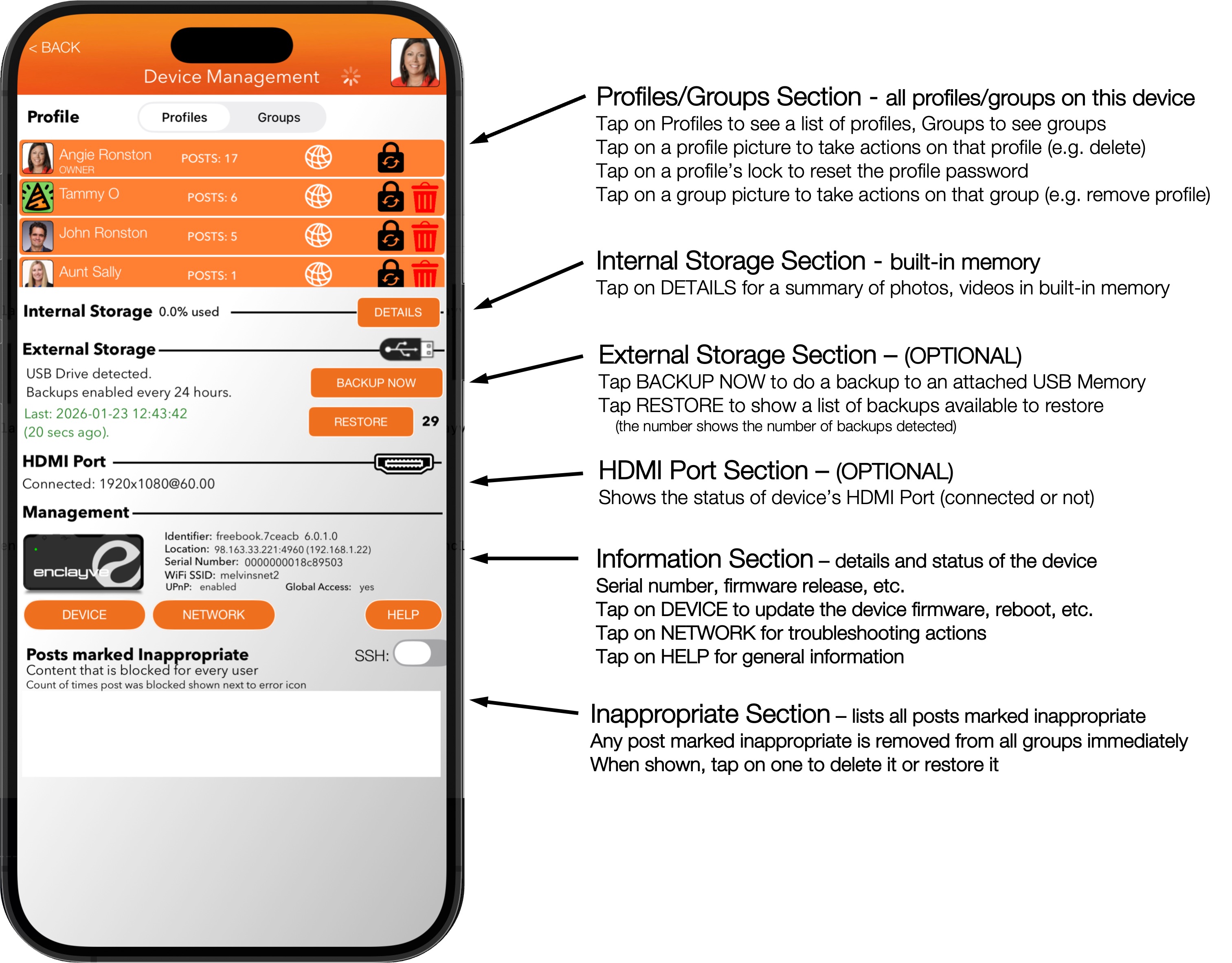 < BACK

Device Management

Profile

Profiles Groups

Angie Ronston
OWNER
POSTS: 17

Tammy O
POSTS: 6

John Ronston
POSTS: 5

Aunt Sally
POSTS: 1

Internal Storage 0.0% used
DETAILS

External Storage
USB Drive detected.
Backups enabled every 24 hours.
Last: 2026-01-23 12:43:42
(20 secs ago).
BACKUP NOW
RESTORE
29

HDMI Port
Connected: 1920x1080@60.00

Management
enclayve
Identifier: freebook.7ceacb 6.0.1.0
Location: 98.163.33.221:4960 (192.168.1.22)
Serial Number: 0000000018c89503
WiFi SSID: melvinsnet2
UPnP: enabled Global Access: yes

DEVICE
NETWORK
HELP

Posts marked Inappropriate
Content that is blocked for every user
Count of times post was blocked shown next to error icon
SSH:

Profiles/Groups Section - all profiles/groups on this device
Tap on Profiles to see a list of profiles, Groups to see groups
Tap on a profile picture to take actions on that profile (e.g. delete)
Tap on a profile's lock to reset the profile password
Tap on a group picture to take actions on that group (e.g. remove profile)

Internal Storage Section - built-in memory
Tap on DETAILS for a summary of photos, videos in built-in memory

External Storage Section – (OPTIONAL)
Tap BACKUP NOW to do a backup to an attached USB Memory
Tap RESTORE to show a list of backups available to restore
(the number shows the number of backups detected)

HDMI Port Section – (OPTIONAL)
Shows the status of device's HDMI Port (connected or not)

Information Section – details and status of the device
Serial number, firmware release, etc.
Tap on DEVICE to update the device firmware, reboot, etc.
Tap on NETWORK for troubleshooting actions
Tap on HELP for general information

Inappropriate Section – lists all posts marked inappropriate
Any post marked inappropriate is removed from all groups immediately
When shown, tap on one to delete it or restore it